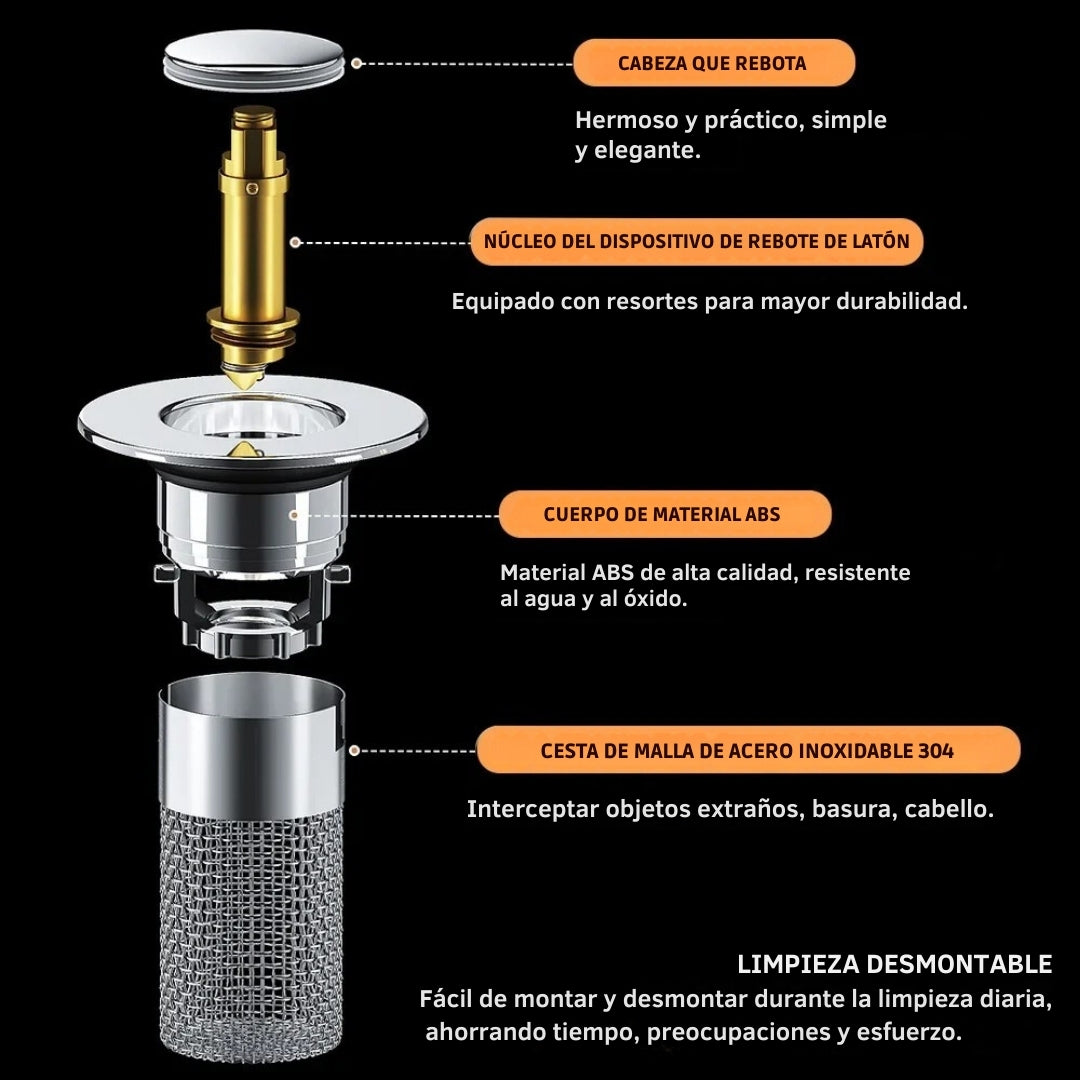 CABEZA QUE REBOTA

Hermoso y práctico, simple y elegante.

NÚCLEO DEL DISPOSITIVO DE REBOTE DE LATÓN

Equipado con resortes para mayor durabilidad.

CUERPO DE MATERIAL ABS

Material ABS de alta calidad, resistente al agua y al óxido.

CESTA DE MALLA DE ACERO INOXIDABLE 304

Interceptar objetos extraños, basura, cabello.

LIMPIEZA DESMONTABLE

Fácil de montar y desmontar durante la limpieza diaria, ahorrando tiempo, preocupaciones y esfuerzo.