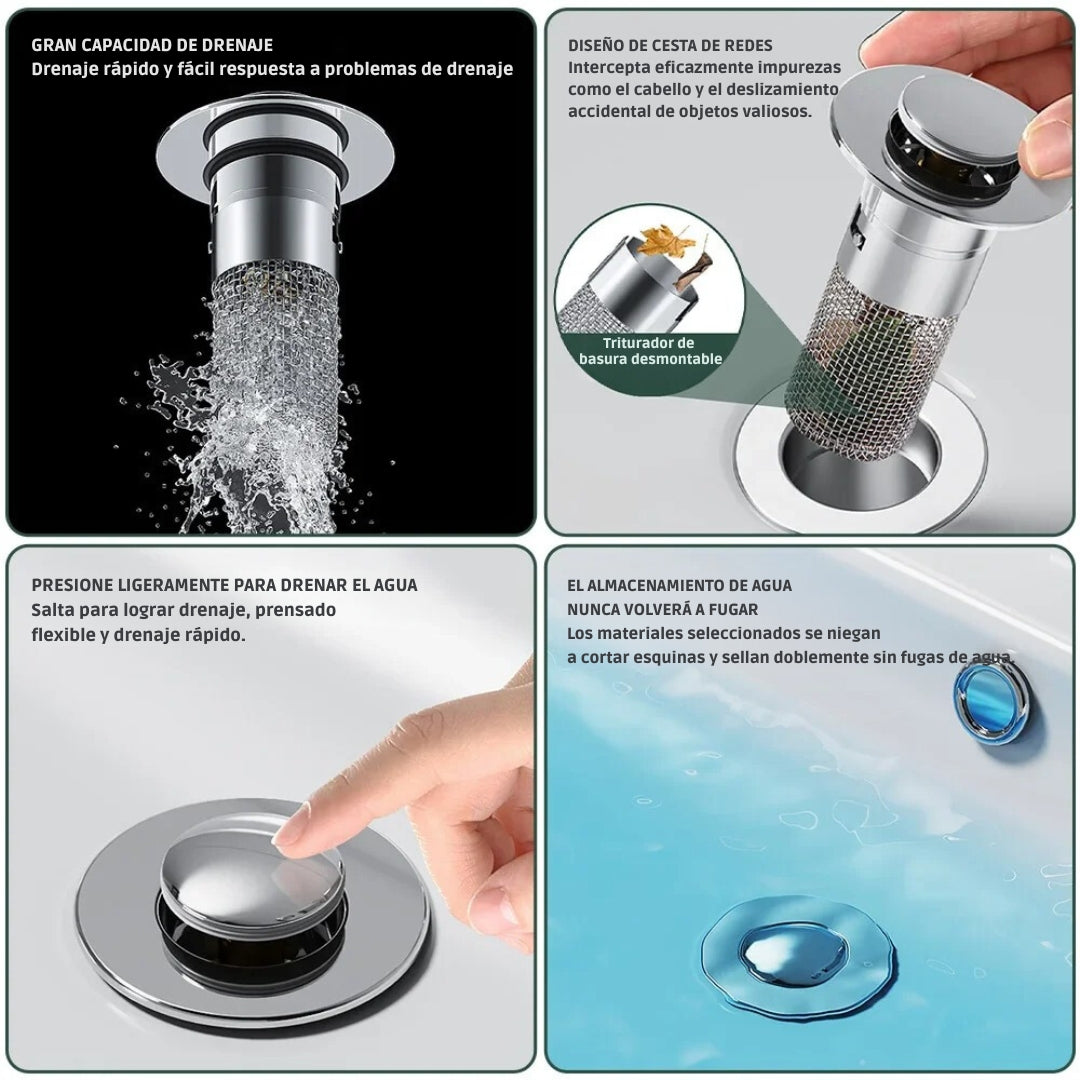 GRAN CAPACIDAD DE DRENAJE
Drenaje rápido y fácil respuesta a problemas de drenaje

DISEÑO DE CESTA DE REDES
Intercepta eficazmente impurezas como el cabello y el deslizamiento accidental de objetos valiosos.

Triturador de basura desmontable

PRESIONE LIGERAMENTE PARA DRENAR EL AGUA
Salta para lograr drenaje, prensado flexible y drenaje rápido.

EL ALMACENAMIENTO DE AGUA
NUNCA VOLVERÁ A FUGAR
Los materiales seleccionados se niegan a cortar esquinas y sellan doblemente sin fugas de agua.